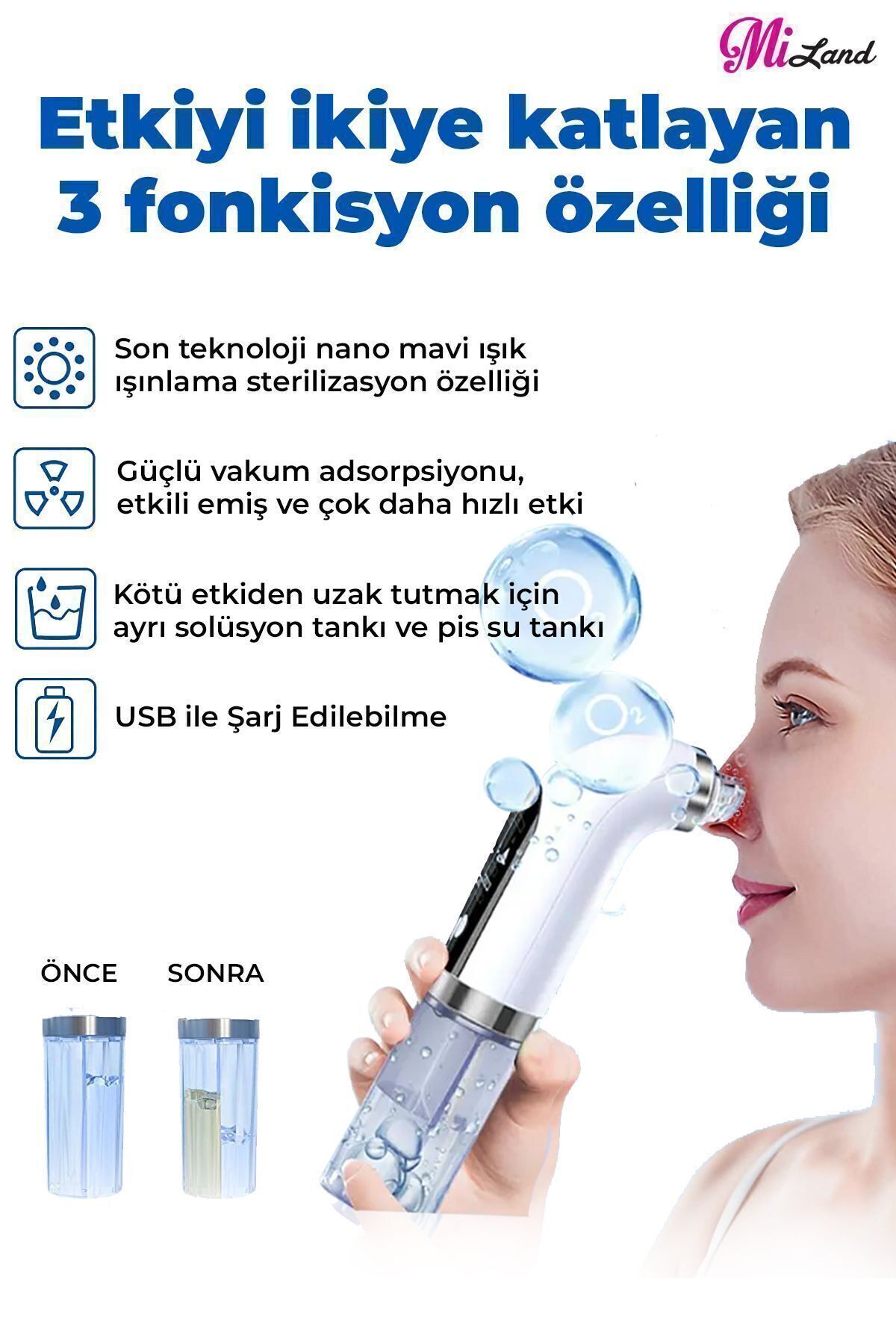 MiLand

Etkiyi ikiye katlayan 3 fonkisyon özelliği

Son teknoloji nano mavi ışık ışınlama sterilizasyon özelliği

Güçlü vakum adsorpsiyonu, etkili emiş ve çok daha hızlı etki

Kötü etkiden uzak tutmak için ayrı solüsyon tankı ve pis su tankı

USB ile Şarj Edilebilme

$O_2$

$O_2$

ÖNCE

SONRA